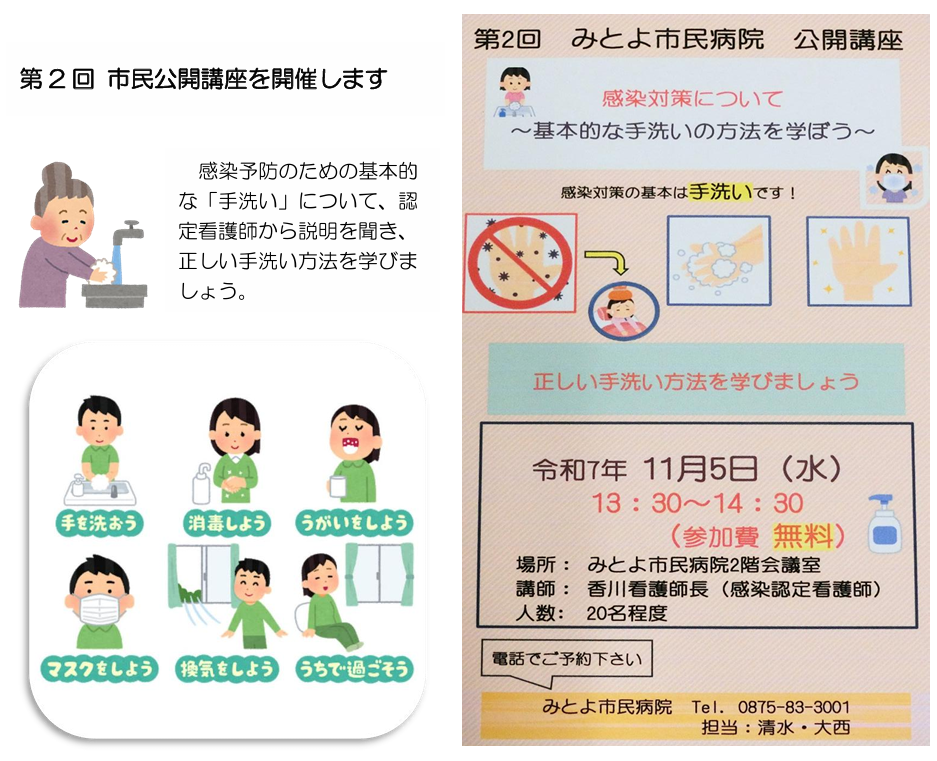 第２回 市民公開講座を開催します

感染予防のための基本的な「手洗い」について、認定看護師から説明を聞き、正しい手洗い方法を学びましょう。

手を洗おう
消毒しよう
うがいをしよう
マスクをしよう
換気をしよう
うちで過ごそう

第2回　みとよ市民病院　公開講座

感染対策について
～基本的な手洗いの方法を学ぼう～

感染対策の基本は手洗いです！

正しい手洗い方法を学びましょう

令和7年　11月5日（水）
13：30～14：30
（参加費 無料）
場所：　みとよ市民病院2階会議室
講師：　香川看護師長（感染認定看護師）
人数：　20名程度

電話でご予約下さい

みとよ市民病院　Tel. 0875-83-3001
担当：清水・大西